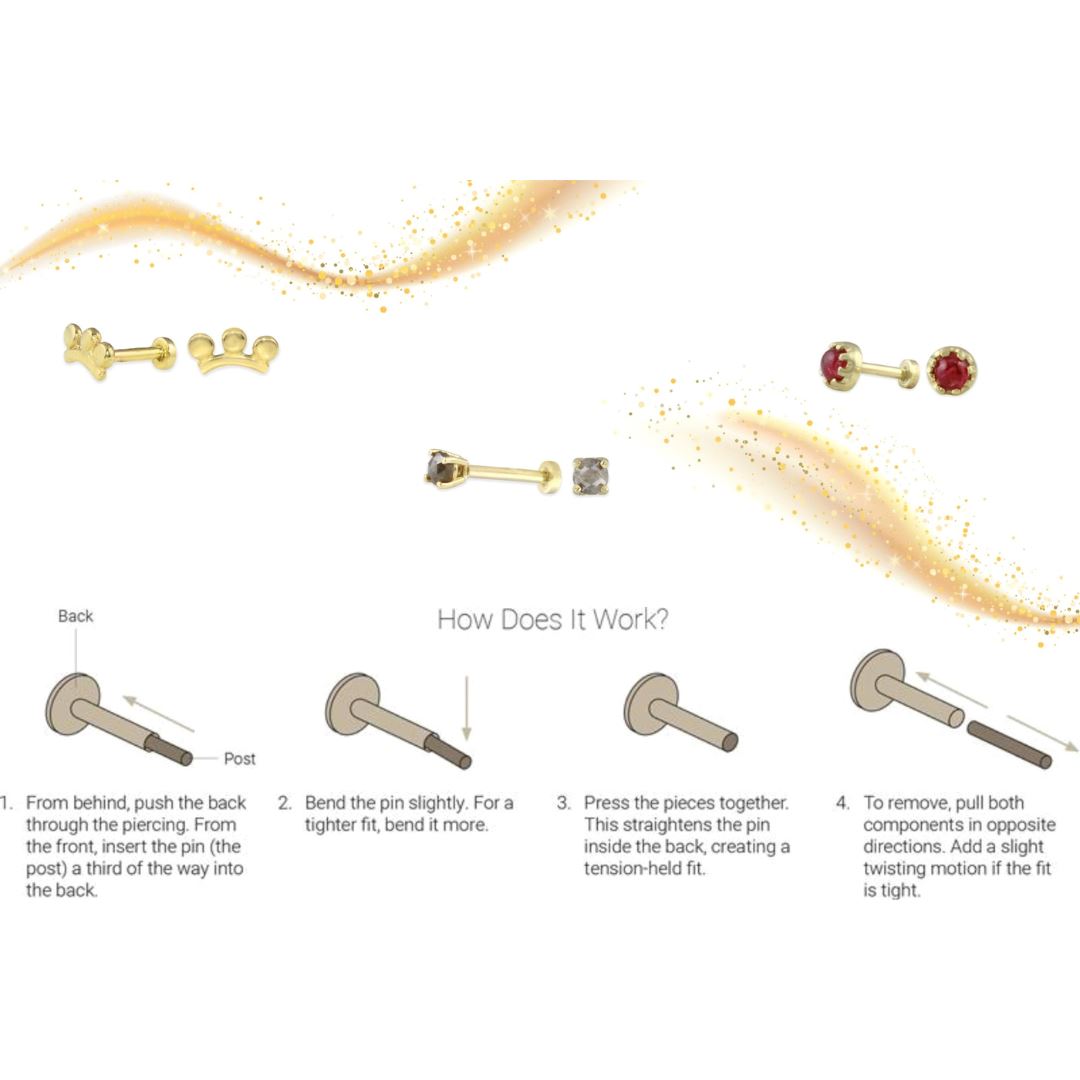 How Does It Work?

Back

Post

1. From behind, push the back through the piercing. From the front, insert the pin (the post) a third of the way into the back.

2. Bend the pin slightly. For a tighter fit, bend it more.

3. Press the pieces together. This straightens the pin inside the back, creating a tension-held fit.

4. To remove, pull both components in opposite directions. Add a slight twisting motion if the fit is tight.